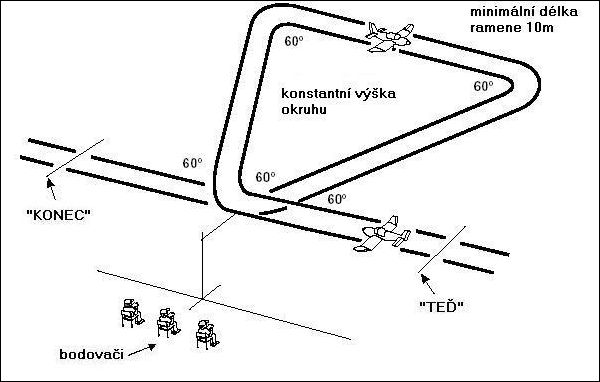 minimální délka ramene 10m

60°

60°

konstantní výška okruhu

60°

60°

60°

"KONEC"

"TEĎ"

bodovači