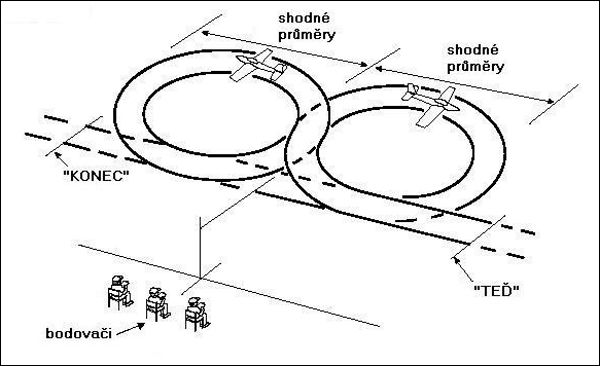 shodné průměry

shodné průměry

"KONEC"

"TEĎ"

bodovači